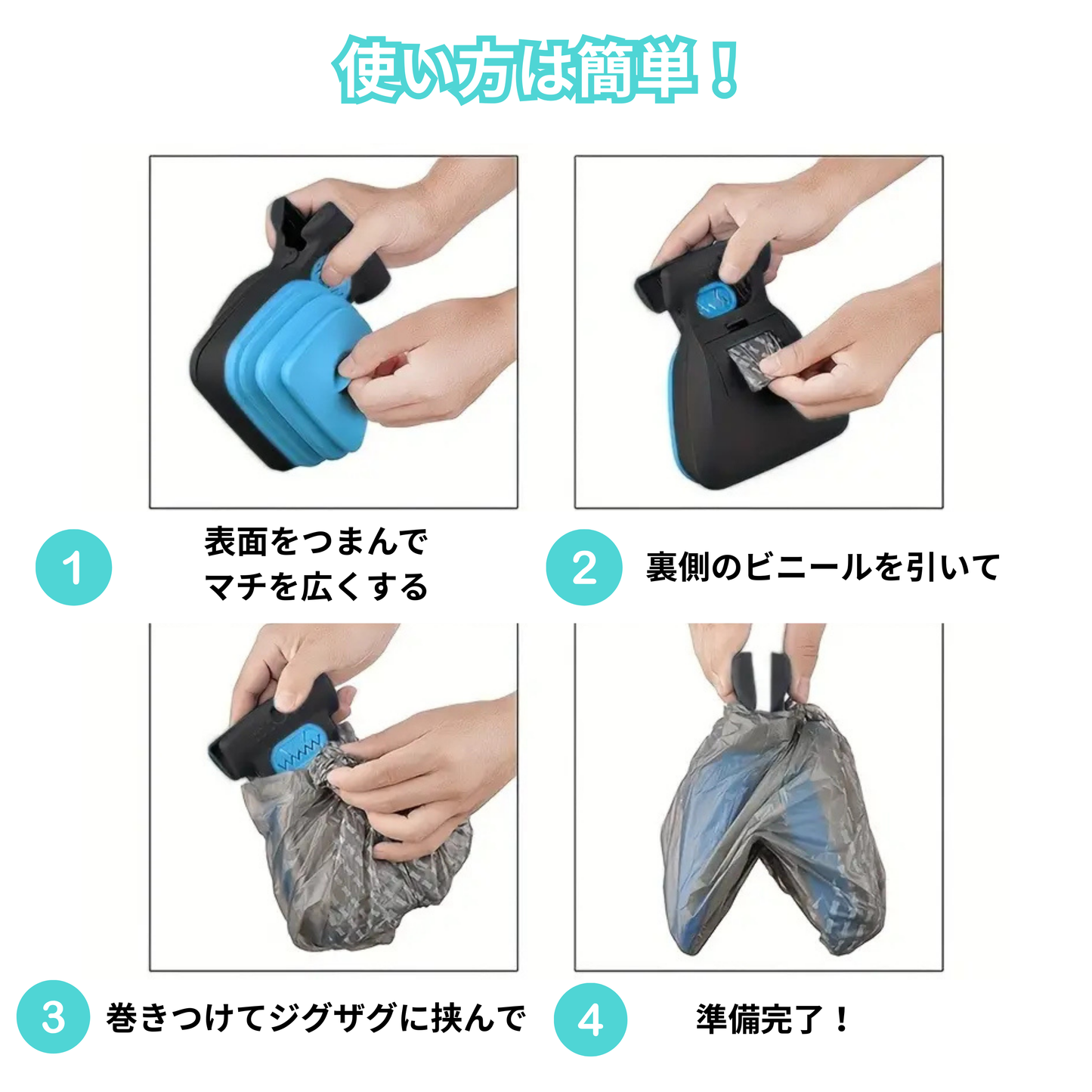 使い方は簡単！

1 表面をつまんで マチを広くする

2 裏側のビニールを引いて

3 巻きつけてジグザグに挟んで

4 準備完了！